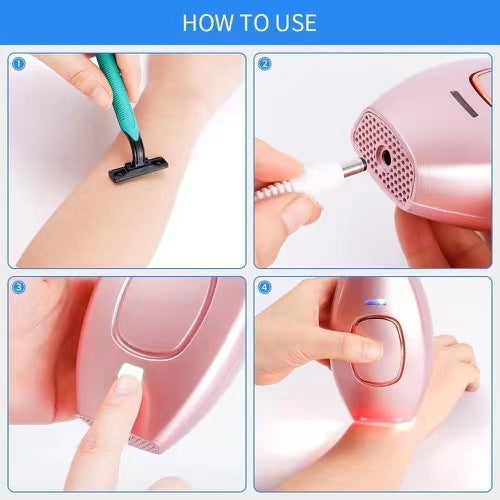 HOW TO USE

1

2

3

4